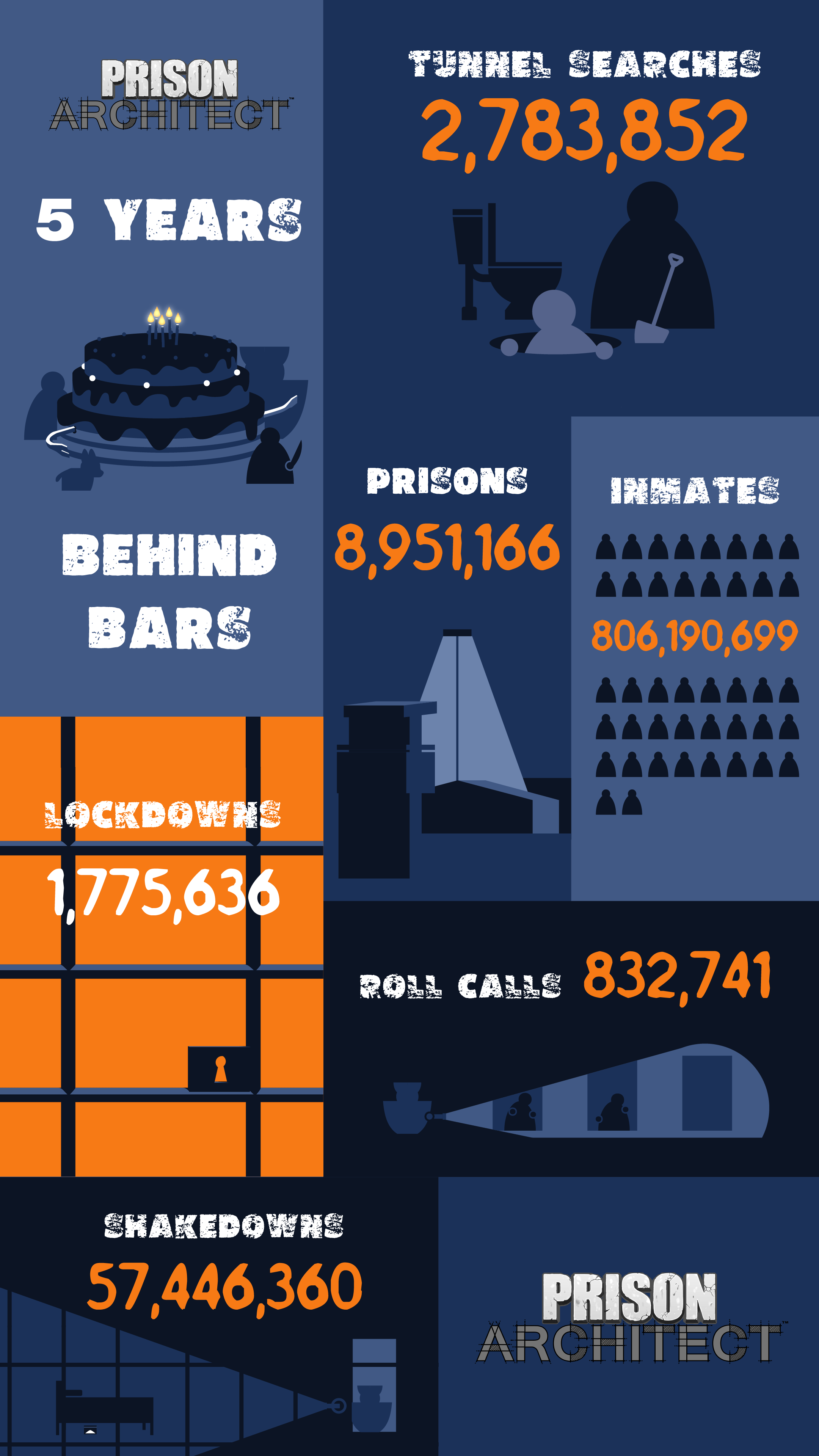 PRISON ARCHITECT™

5 YEARS

BEHIND BARS

TUNNEL SEARCHES
2,783,852

PRISONS
8,951,166

INMATES
806,190,699

LOCKDOWNS
1,775,636

ROLL CALLS 832,741

SHAKEDOWNS
57,446,360

PRISON ARCHITECT™